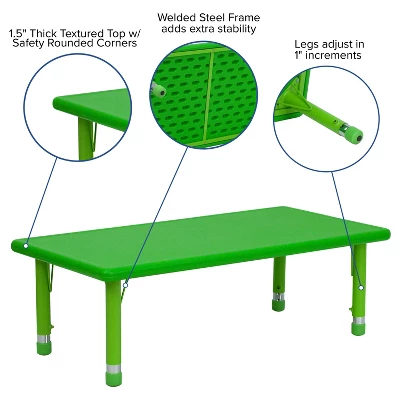 1.5" Thick Textured Top w/ Safety Rounded Corners

Welded Steel Frame adds extra stability

Legs adjust in 1" increments